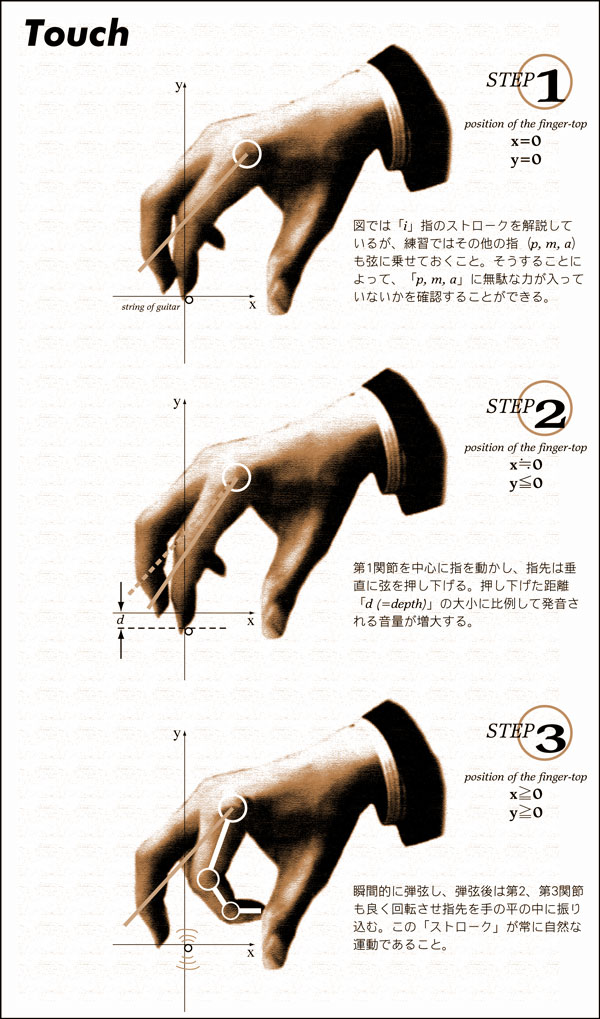 Touch

y
x
string of guitar

STEP 1
position of the finger-top
x=0
y=0

図では「i」指のストロークを解説しているが、練習ではその他の指（p, m, a）も弦に乗せておくこと。そうすることによって、「p, m, a」に無駄な力が入っていないかを確認することができる。

y
x
d

STEP 2
position of the finger-top
x≒0
y≦0

第1関節を中心に指を動かし、指先は垂直に弦を押し下げる。押し下げた距離「d (=depth)」の大小に比例して発音される音量が増大する。

y
x

STEP 3
position of the finger-top
x≧0
y≧0

瞬間的に弾弦し、弾弦後は第2、第3関節も良く回転させ指先を手の平の中に振り込む。この「ストローク」が常に自然な運動であること。